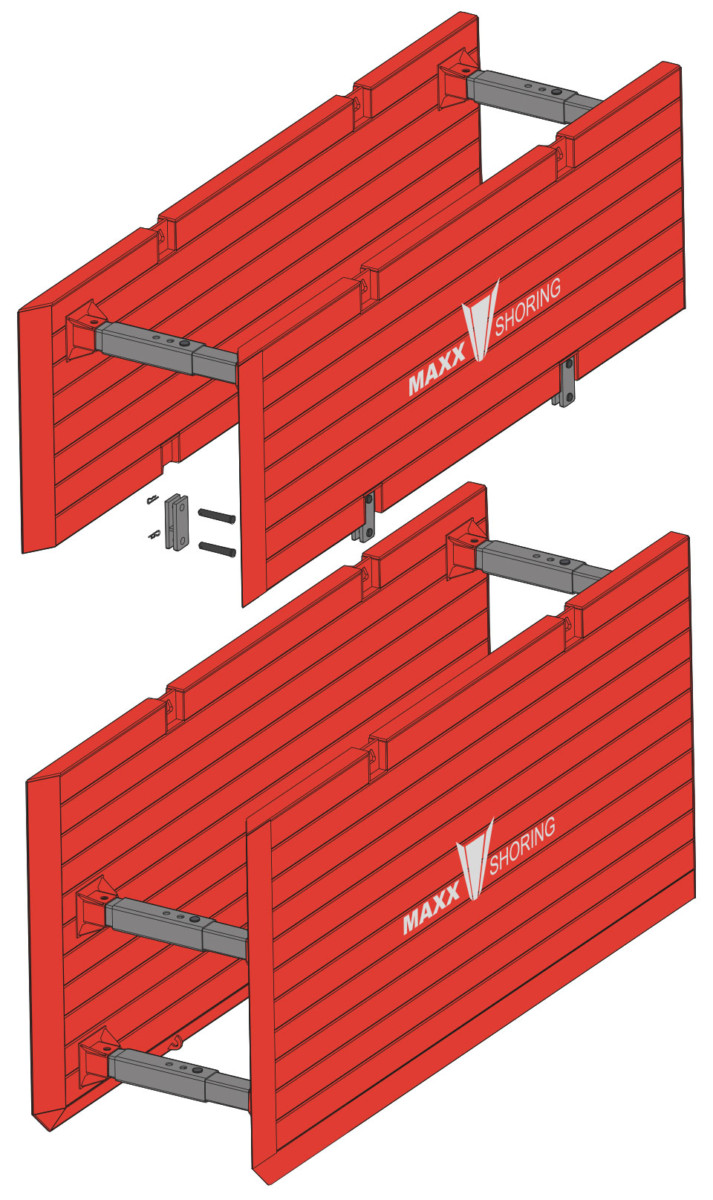 MAXX SHORING

MAXX SHORING