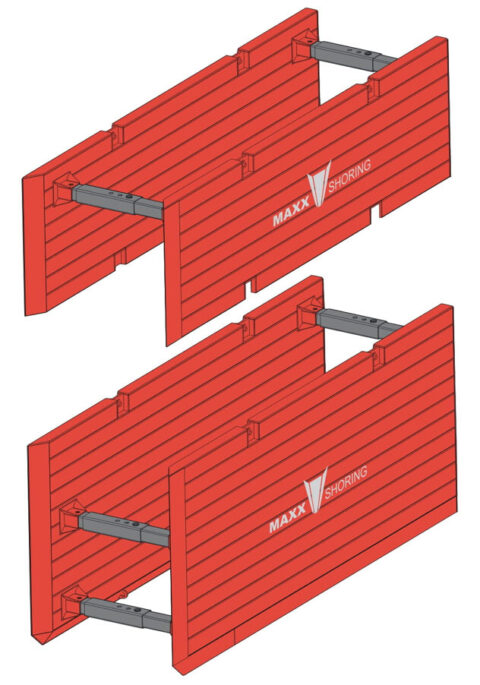 MAXX SHORING

MAXX SHORING