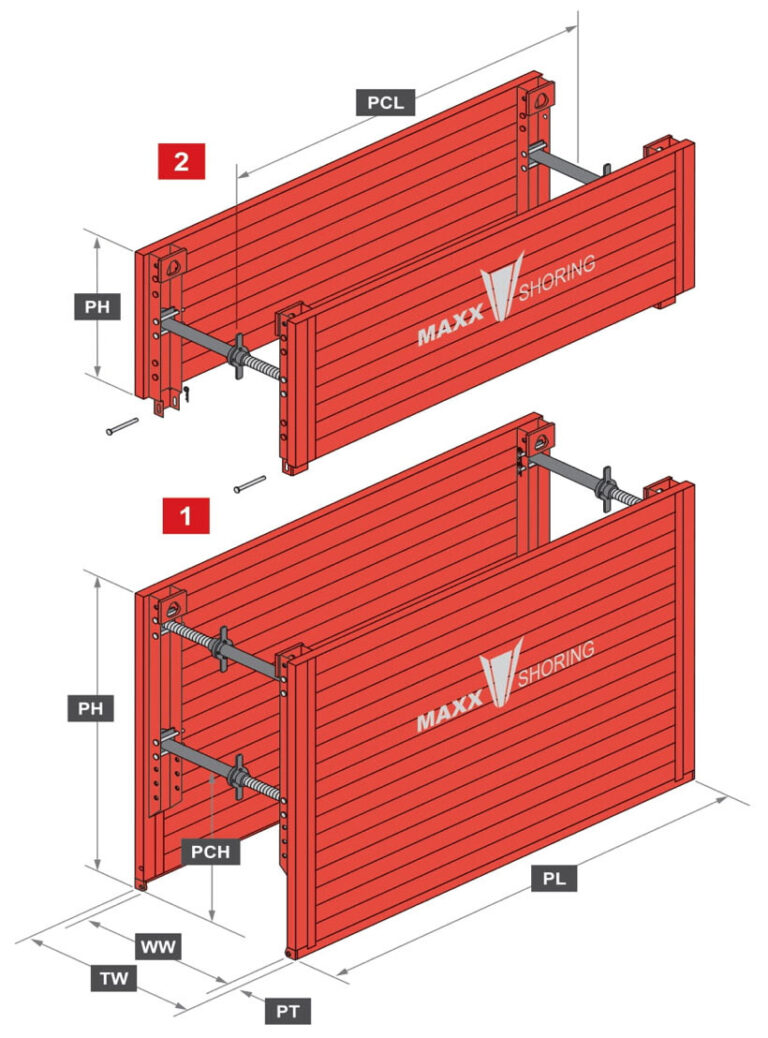 PCL

2

PH

MAXX SHORING

1

PH

MAXX SHORING

PCH

PL

WW

TW

PT