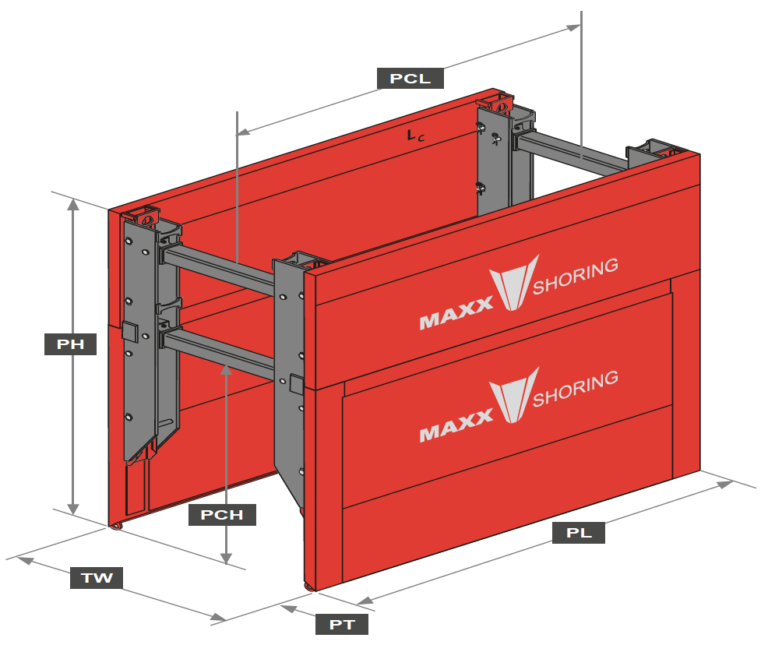 PCL

$L_c$

PH

MAXX SHORING

MAXX SHORING

PCH

PL

TW

PT