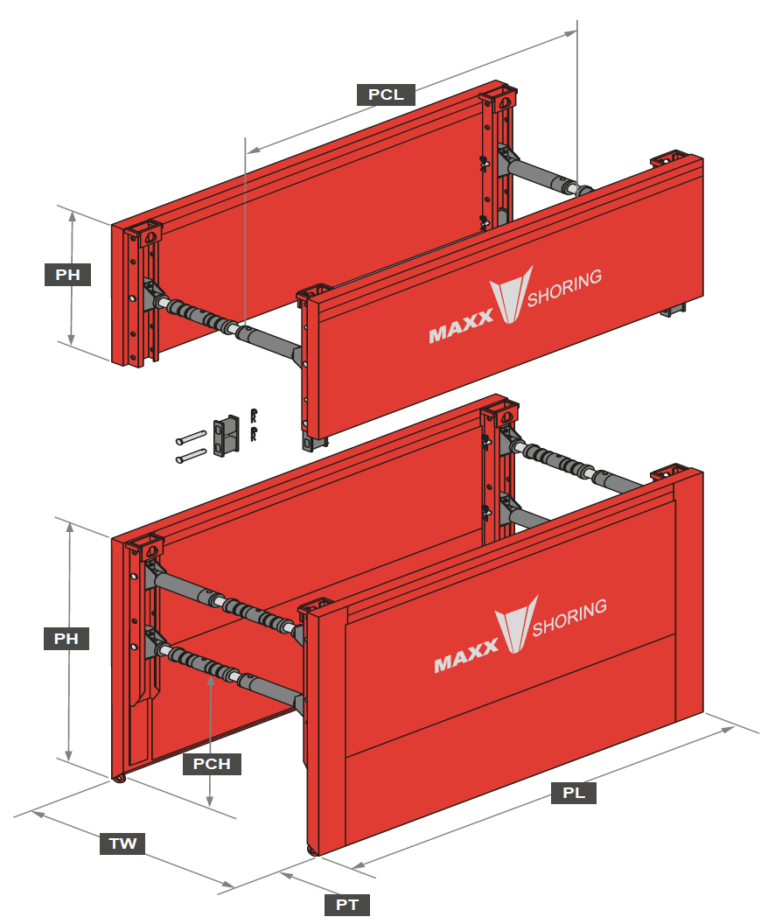 PCL

PH

MAXX SHORING

PH

MAXX SHORING

PCH

PL

TW

PT